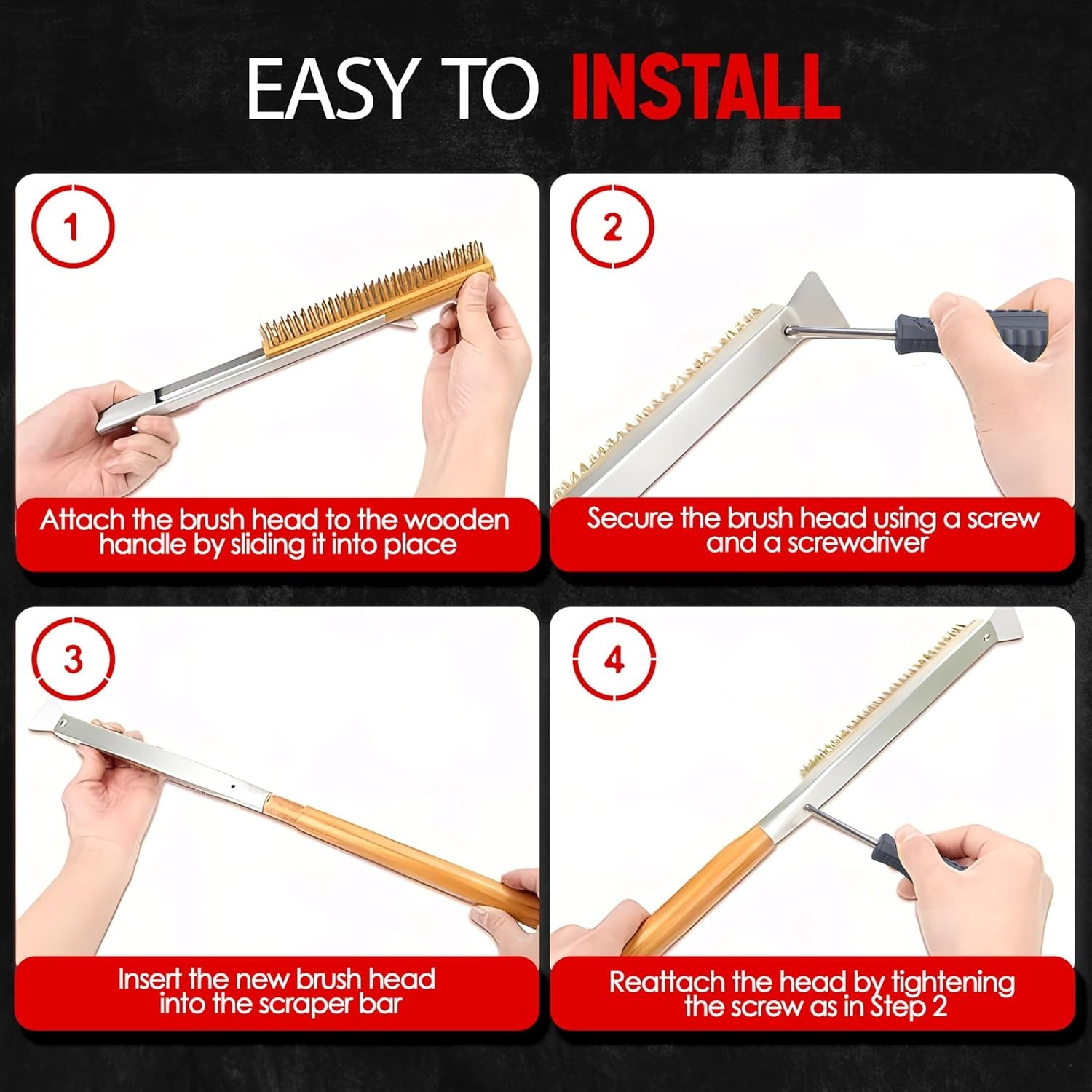 EASY TO INSTALL

1

Attach the brush head to the wooden handle by sliding it into place

2

Secure the brush head using a screw and a screwdriver

3

Insert the new brush head into the scraper bar

4

Reattach the head by tightening the screw as in Step 2